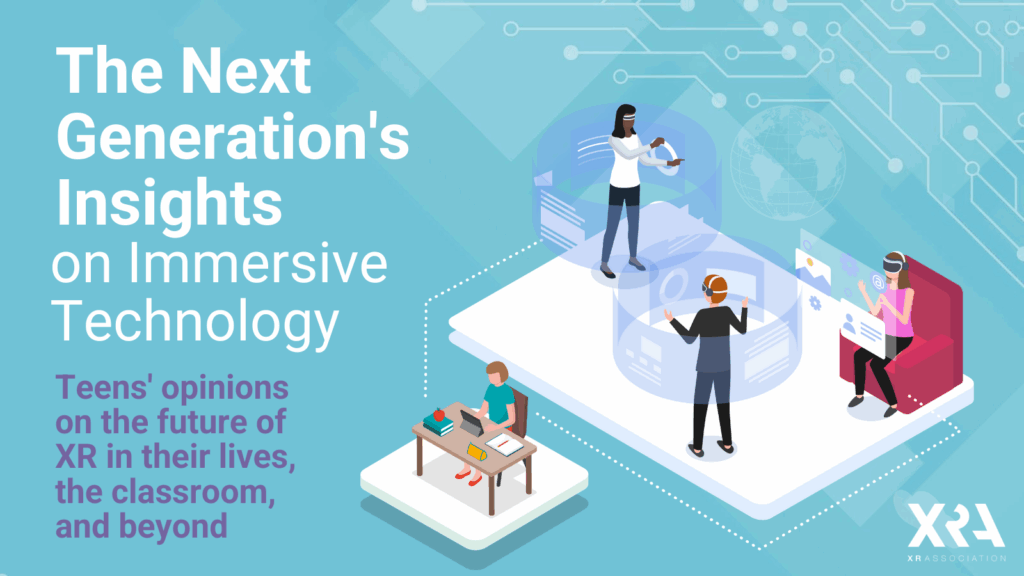 The Next Generation's Insights on Immersive Technology

Teens' opinions on the future of XR in their lives, the classroom, and beyond

XRA
XR ASSOCIATION